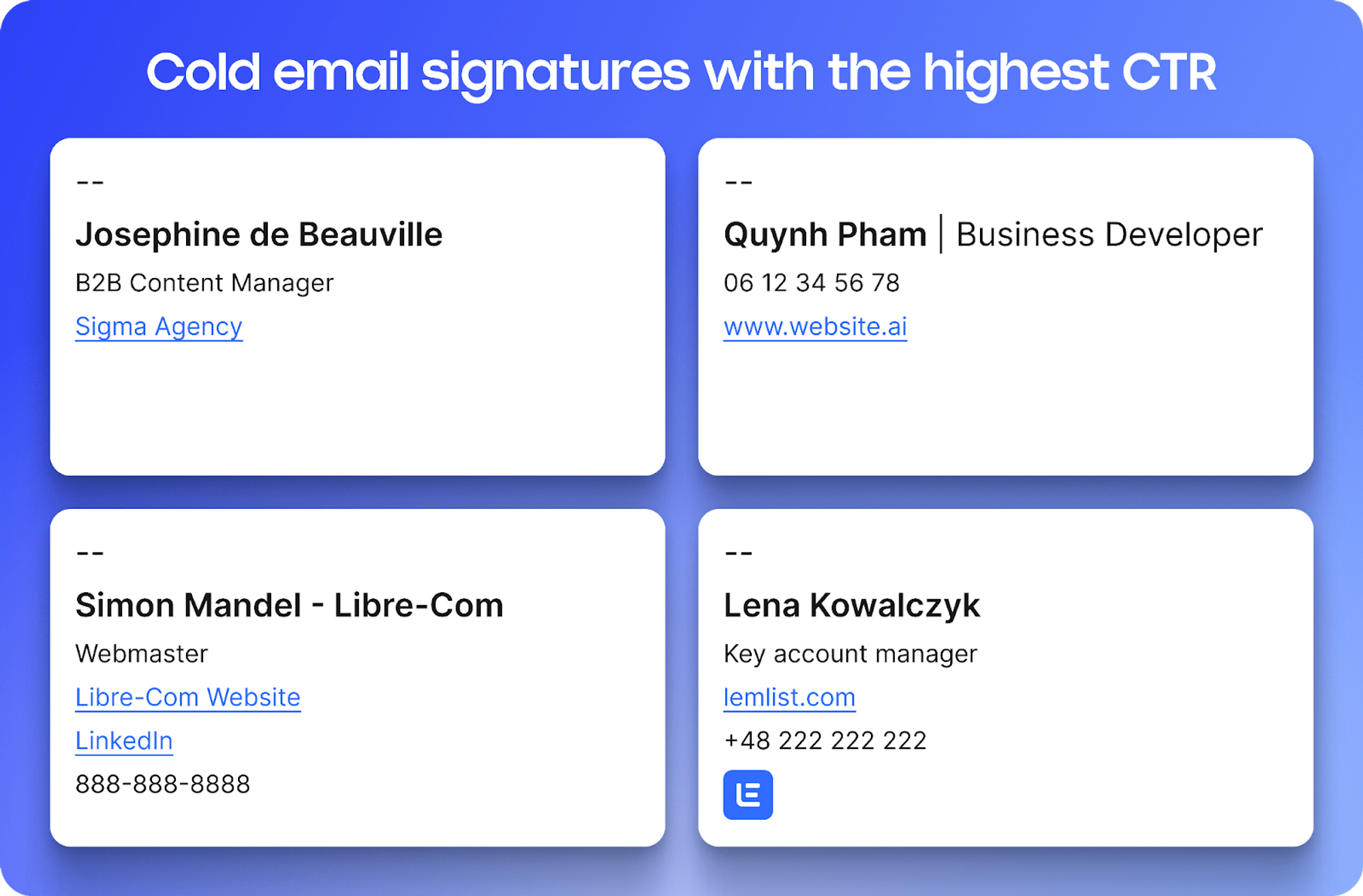 Cold email signatures with the highest CTR

--

Josephine de Beauville

B2B Content Manager

Sigma Agency

--

Quynh Pham | Business Developer

06 12 34 56 78

www.website.ai

--

Simon Mandel - Libre-Com

Webmaster

Libre-Com Website

LinkedIn

888-888-8888

--

Lena Kowalczyk

Key account manager

lemlist.com

+48 222 222 222